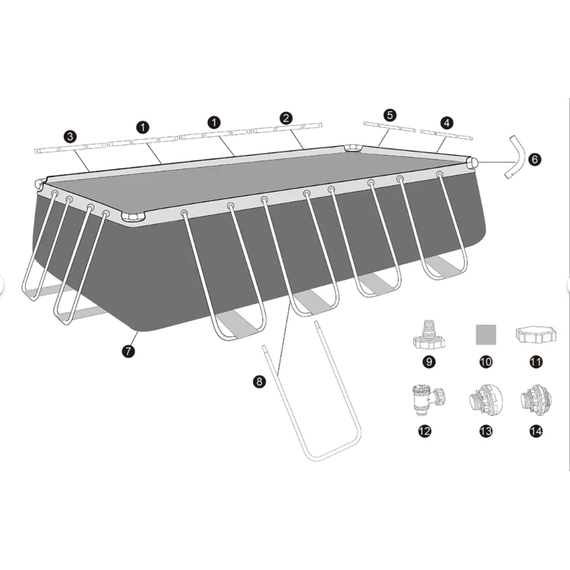 3
1
1
2
5
4
6
7
8
9
10
11
12
13
14