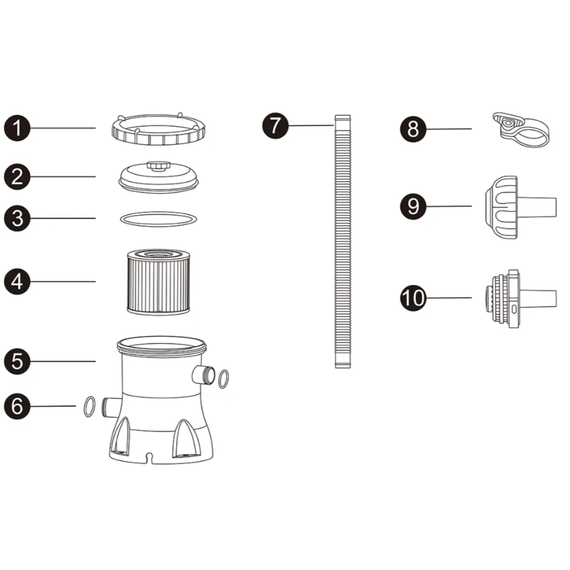 1
2
3
4
5
6
7
8
9
10