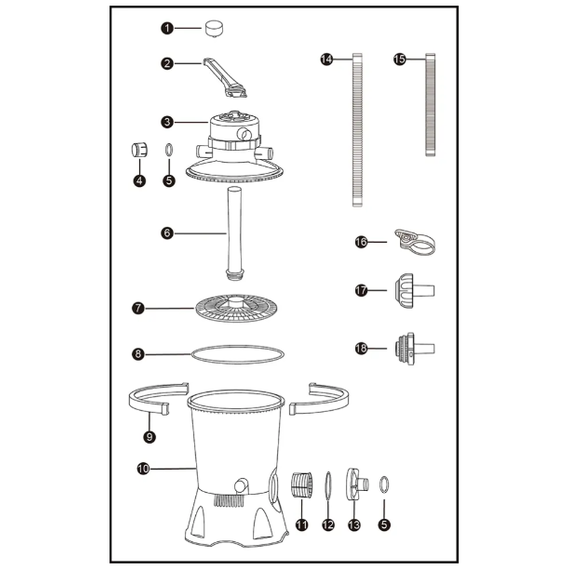 1
2
3
4
5
6
7
8
9
10
11
12
13
5
14
15
16
17
18