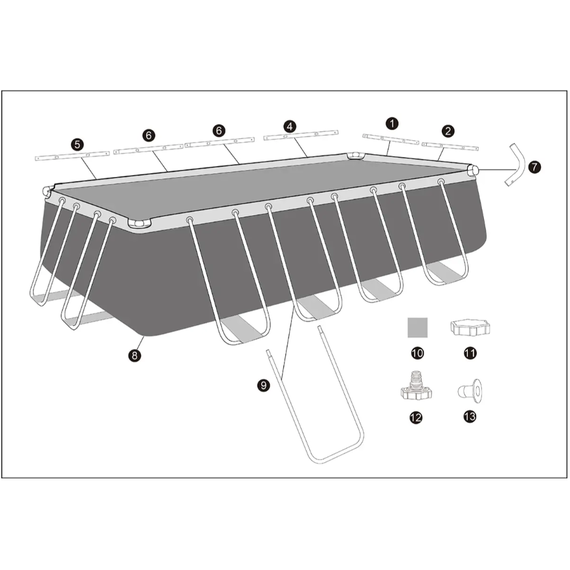 5
6
6
4
1
2
7
8
9
10
11
12
13