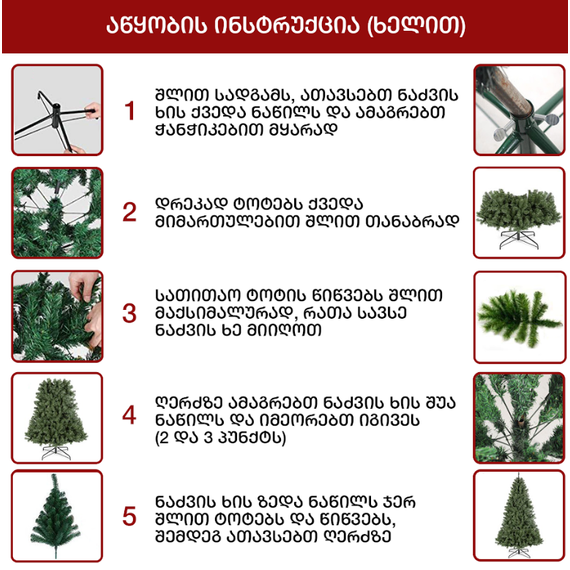 აწყობის ინსტრუქცია (ხელით)

1
შლით სადგამს, ათავსებთ ნაძვის ხის ქვედა ნაწილს და ამაგრებთ ჭანჭიკებით მყარად

2
დრეკად ტოტებს ქვედა მიმართულებით შლით თანაბრად

3
სათითაო ტოტის წიწვებს შლით მაქსიმალურად, რათა სავსე ნაძვის ხე მიიღოთ

4
ღერძზე ამაგრებთ ნაძვის ხის შუა ნაწილს და იმეორებთ იგივეს (2 და 3 პუნქტს)

5
ნაძვის ხის ზედა ნაწილს ჯერ შლით ტოტებს და წიწვებს, შემდეგ ათავსებთ ღერძზე