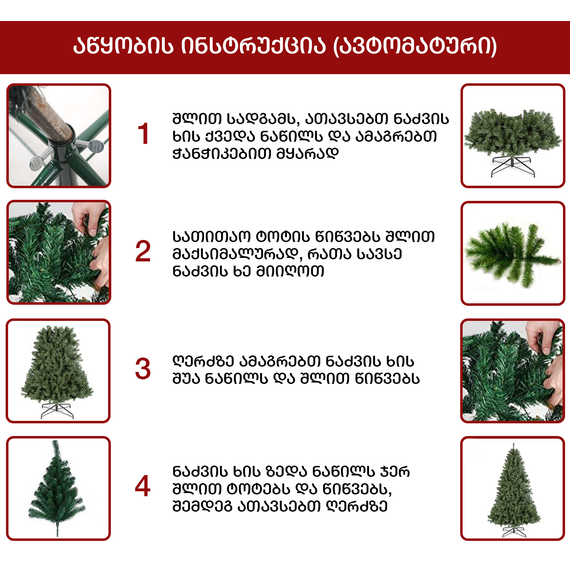 აწყობის ინსტრუქცია (ავტომატური)

1
შლით სადგამს, ათავსებთ ნაძვის ხის ქვედა ნაწილს და ამაგრებთ ჭანჭიკებით მყარად

2
სათითაო ტოტის წიწვებს შლით მაქსიმალურად, რათა სავსე ნაძვის ხე მიიღოთ

3
ღერძზე ამაგრებთ ნაძვის ხის შუა ნაწილს და შლით წიწვებს

4
ნაძვის ხის ზედა ნაწილს ჯერ შლით ტოტებს და წიწვებს, შემდეგ ათავსებთ ღერძზე