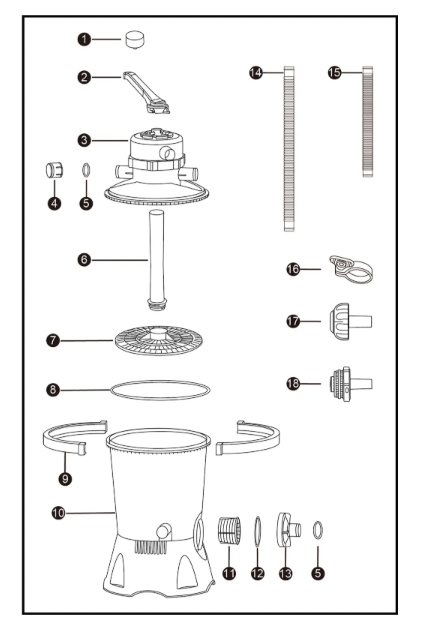 1
2
3
4
5
6
7
8
9
10
11
12
13
5
14
15
16
17
18