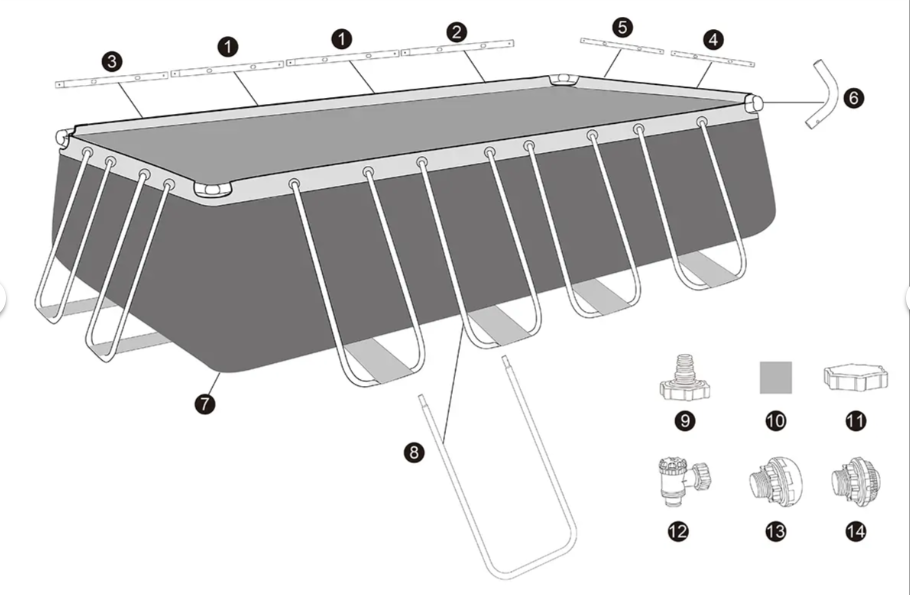 3
1
1
2
5
4
6
7
8
9
10
11
12
13
14