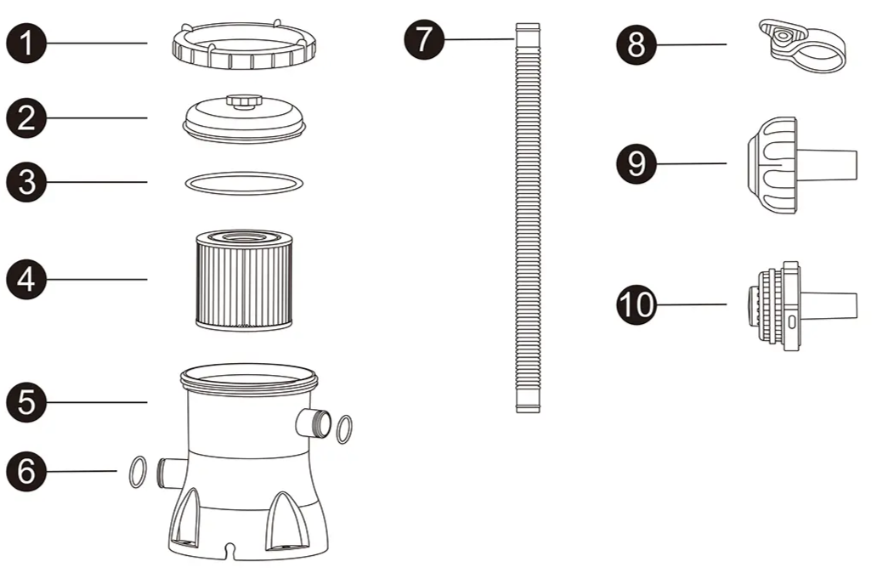 1
2
3
4
5
6
7
8
9
10