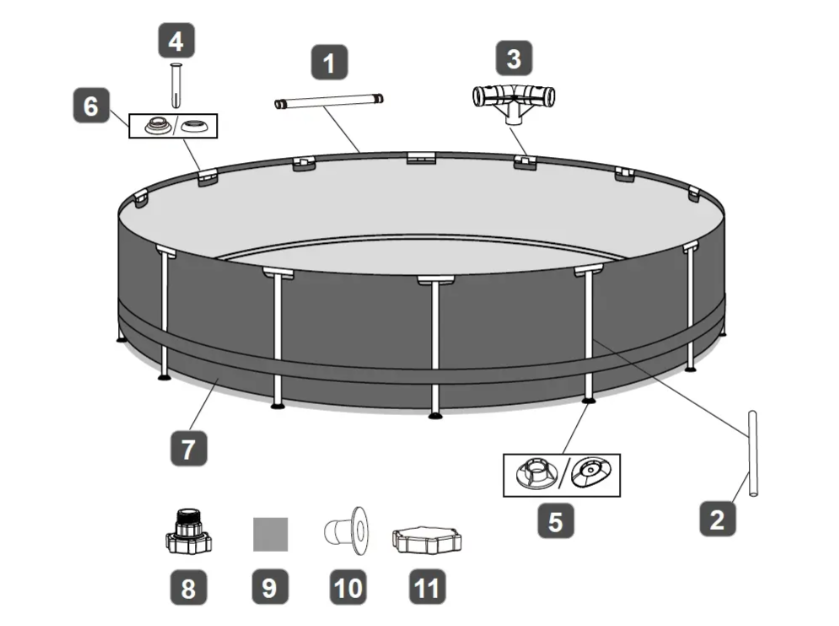 4
1
3
6
7
5
2
8
9
10
11