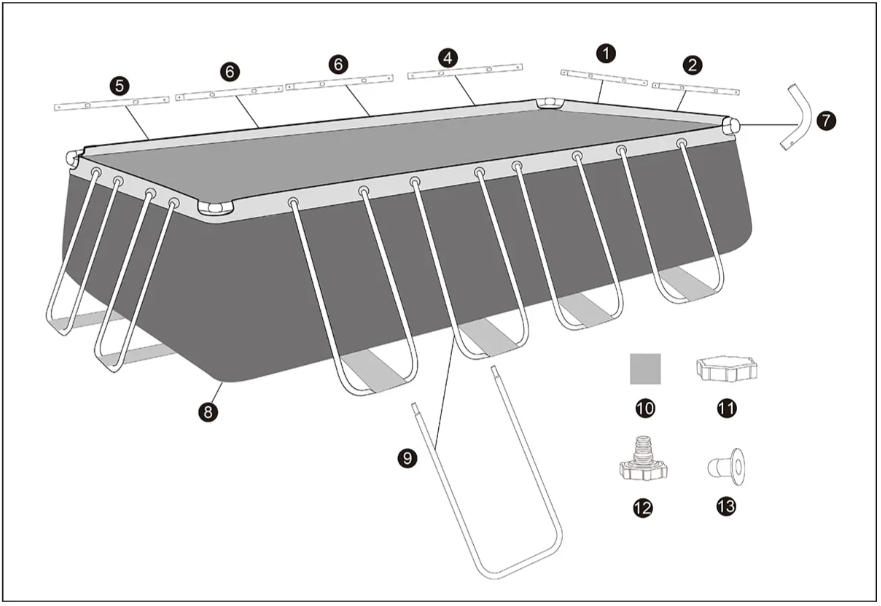 5
6
6
4
1
2
7
8
9
10
11
12
13