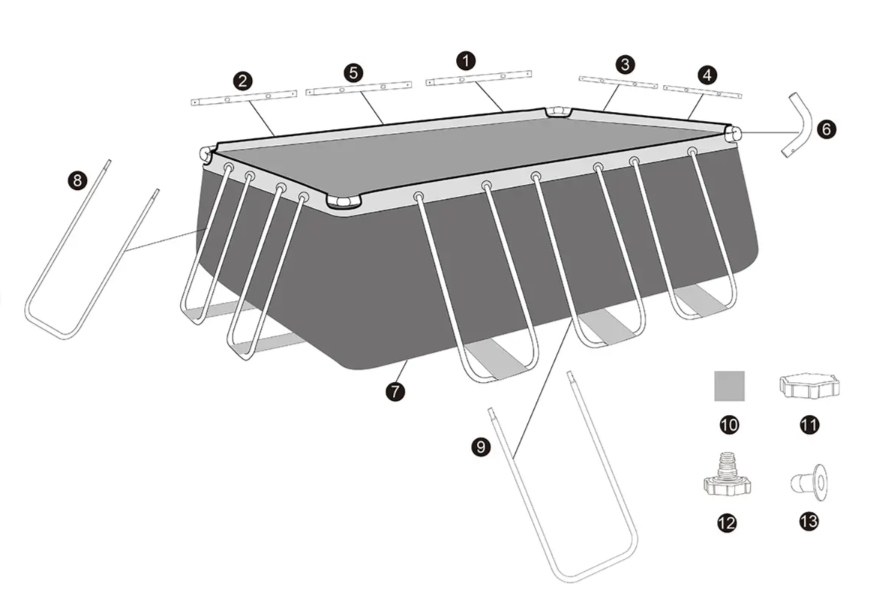 2
5
1
3
4
6
8
7
9
10
11
12
13