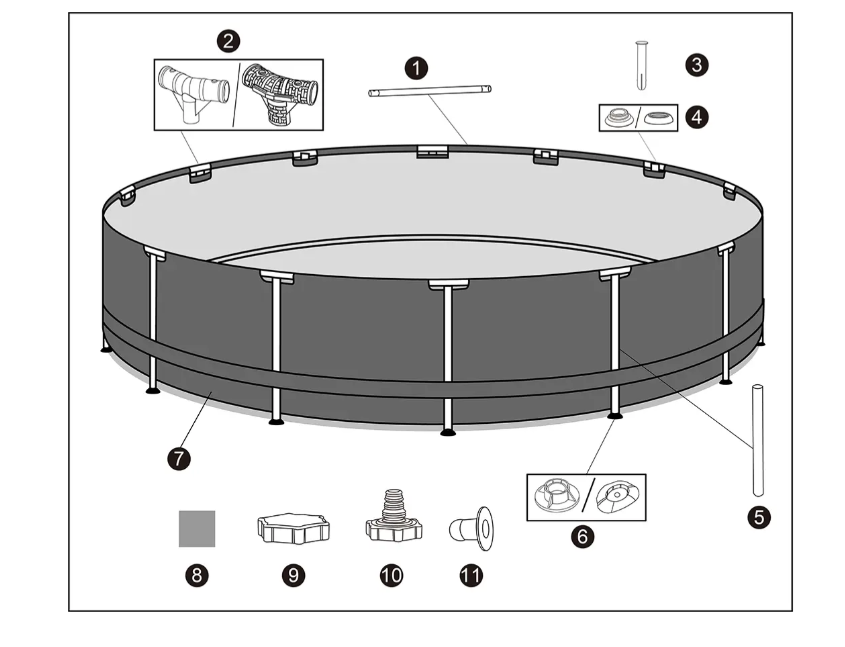 2
1
3
4
7
5
6
8
9
10
11