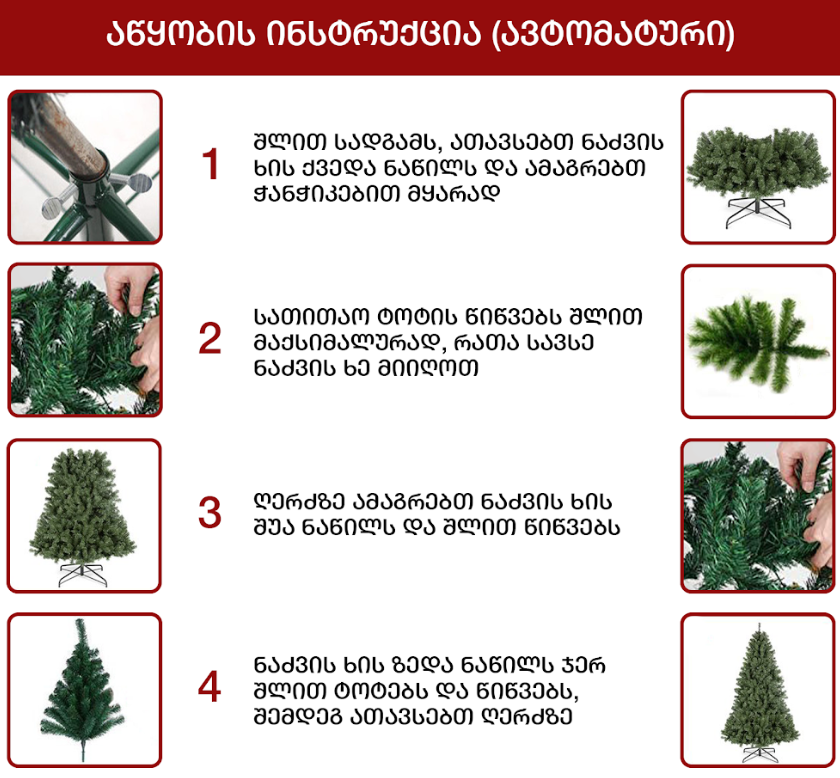 აწყობის ინსტრუქცია (ავტომატური)

1

შლით სადგამს, ათავსებთ ნაძვის ხის ქვედა ნაწილს და ამაგრებთ ჭანჭიკებით მყარად

2

სათითაო ტოტის წიწვებს შლით მაქსიმალურად, რათა სავსე ნაძვის ხე მიიღოთ

3

ღერძზე ამაგრებთ ნაძვის ხის შუა ნაწილს და შლით წიწვებს

4

ნაძვის ხის ზედა ნაწილს ჯერ შლით ტოტებს და წიწვებს, შემდეგ ათავსებთ ღერძზე