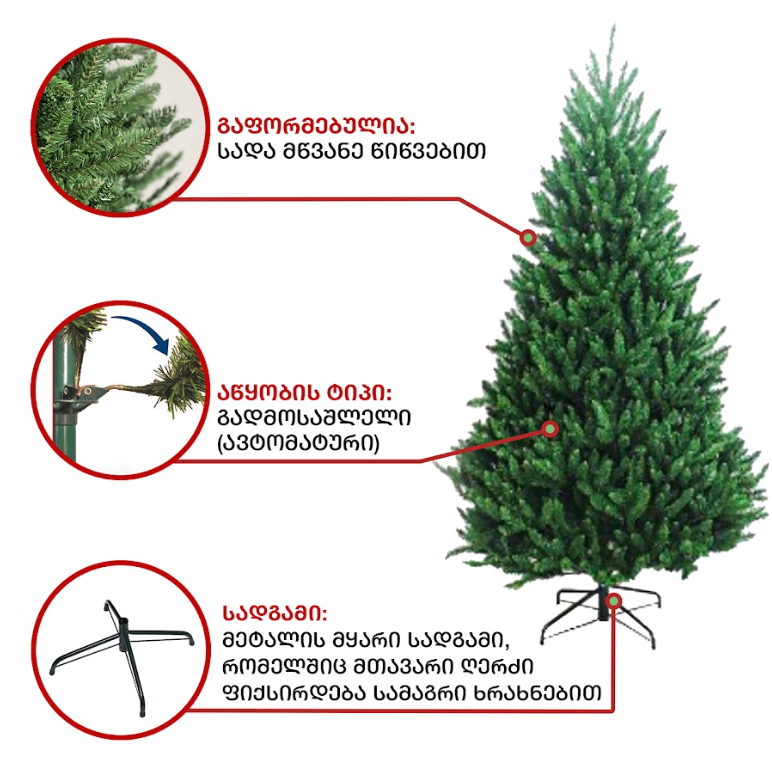 გაფორმებულია:
სადა მწვანე წიწვებით

აწყობის ტიპი:
გადმოსაშლელი
(ავტომატური)

სადგამი:
მეტალის მყარი სადგამი,
რომელშიც მთავარი ღერძი
ფიქსირდება სამაგრი ხრახნებით