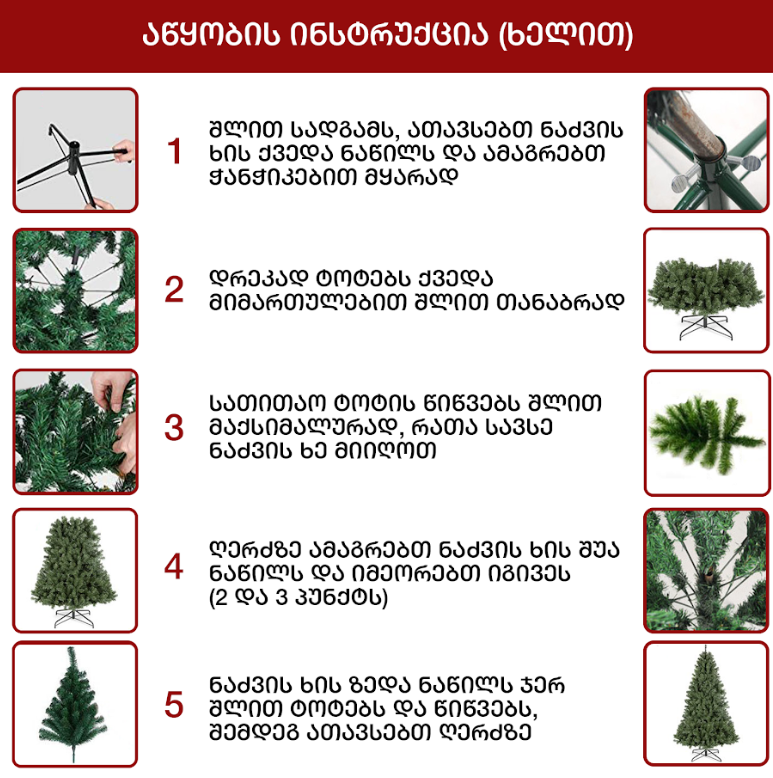 აწყობის ინსტრუქცია (ხელით)

1 შლით სადგამს, ათავსებთ ნაძვის ხის ქვედა ნაწილს და ამაგრებთ ჭანჭიკებით მყარად

2 დრეკად ტოტებს ქვედა მიმართულებით შლით თანაბრად

3 სათითაო ტოტის წიწვებს შლით მაქსიმალურად, რათა სავსე ნაძვის ხე მიიღოთ

4 ღერძზე ამაგრებთ ნაძვის ხის შუა ნაწილს და იმეორებთ იგივეს (2 და 3 პუნქტს)

5 ნაძვის ხის ზედა ნაწილს ჯერ შლით ტოტებს და წიწვებს, შემდეგ ათავსებთ ღერძზე