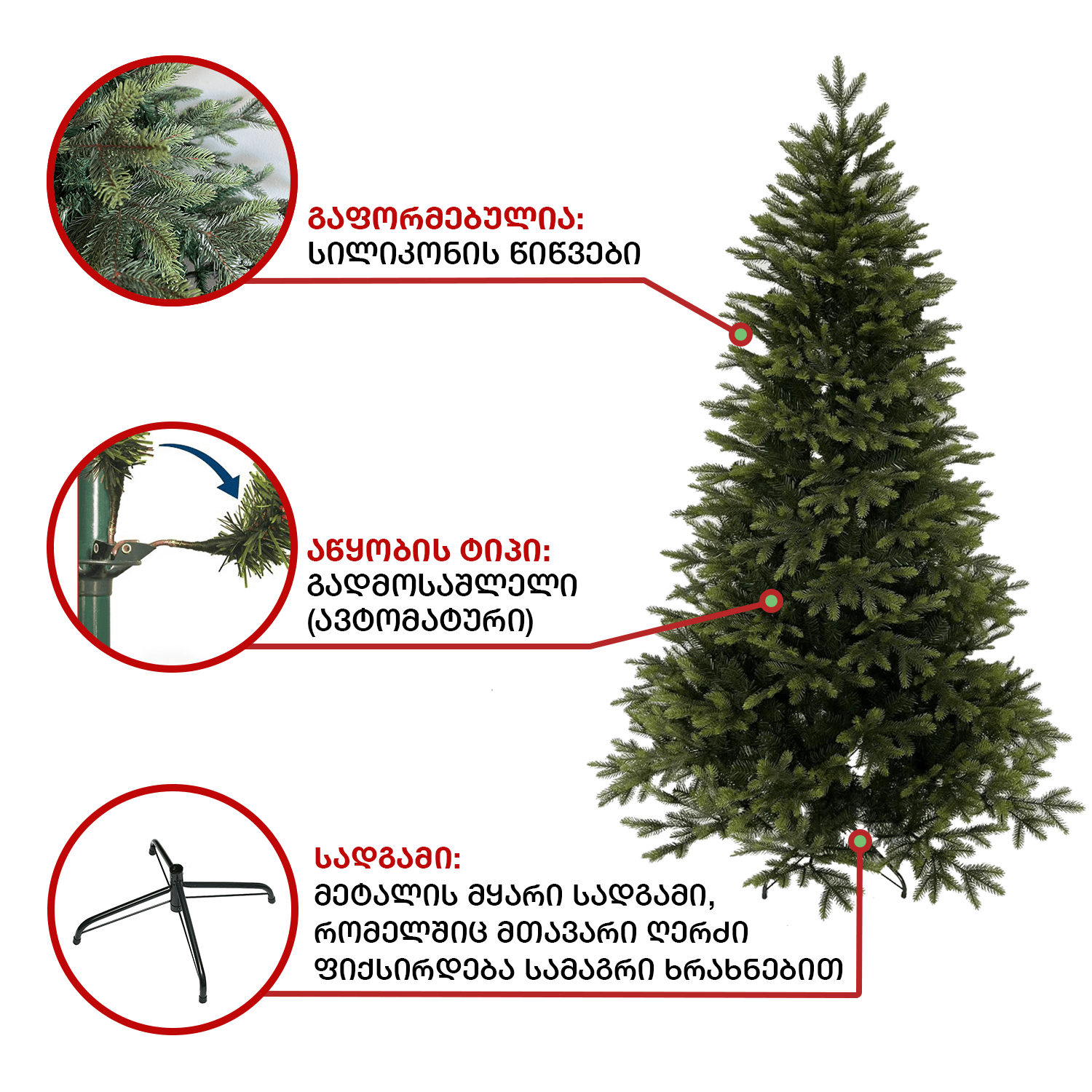 გაფორმებულია:
სილიკონის წიწვები

აწყობის ტიპი:
გადმოსაშლელი
(ავტომატური)

სადგამი:
მეტალის მყარი სადგამი, რომელშიც მთავარი ღერძი ფიქსირდება სამაგრი ხრახნებით